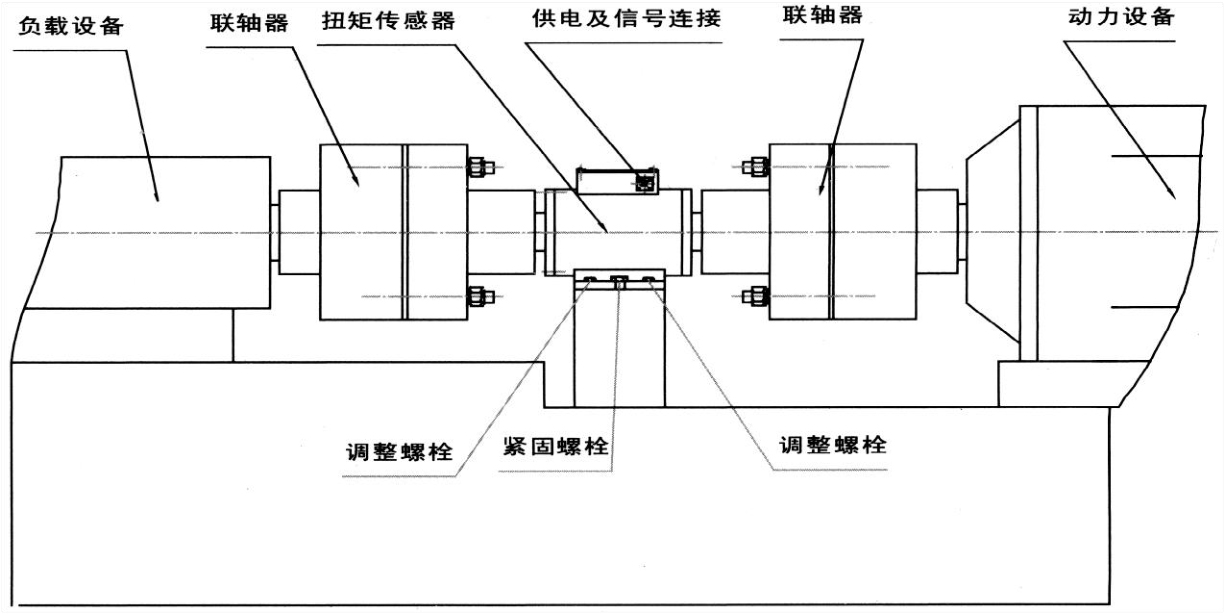 负载设备
联轴器
扭矩传感器
供电及信号连接
联轴器
动力设备
调整螺栓
紧固螺栓
调整螺栓